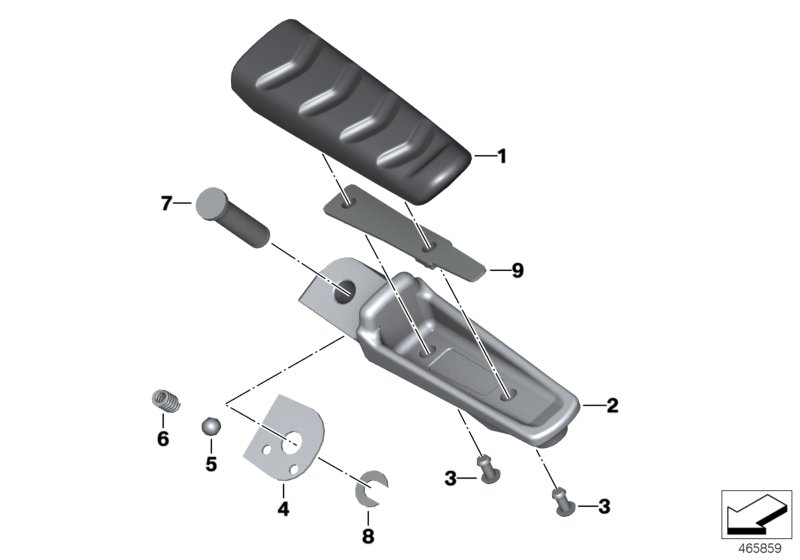 1
7
9
2
6
5
4
8
3
3
465859