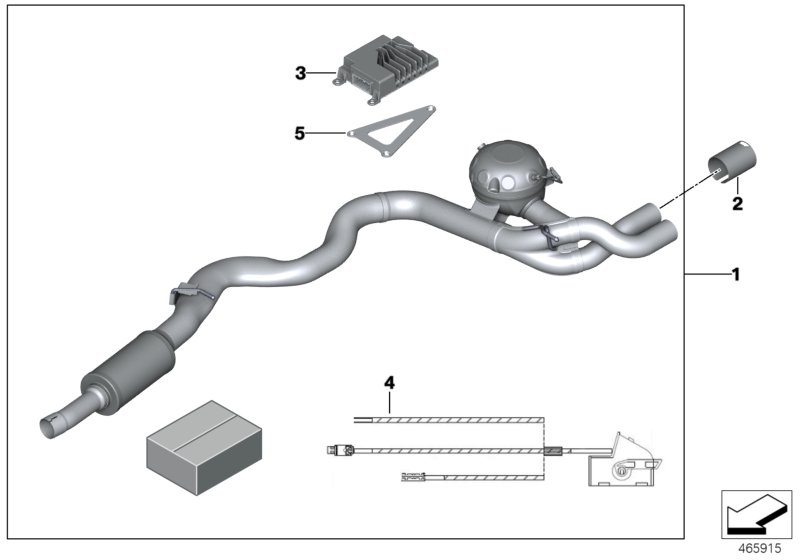 3

5

2

1

4

465915