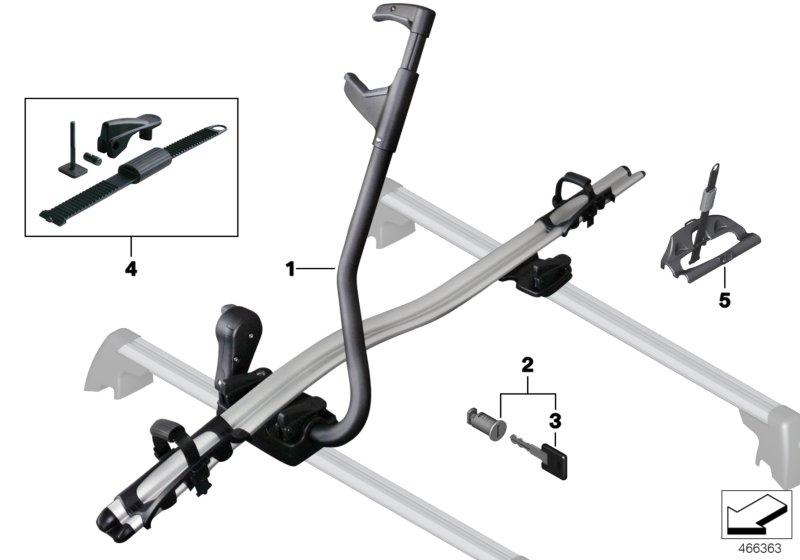 4

1

5

2

3

466363