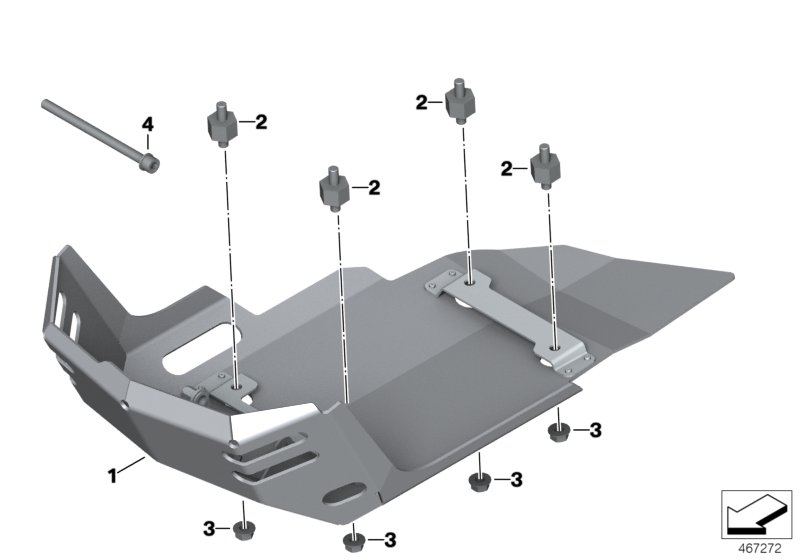 4
2
2
2
2
1
3
3
3
3
467272