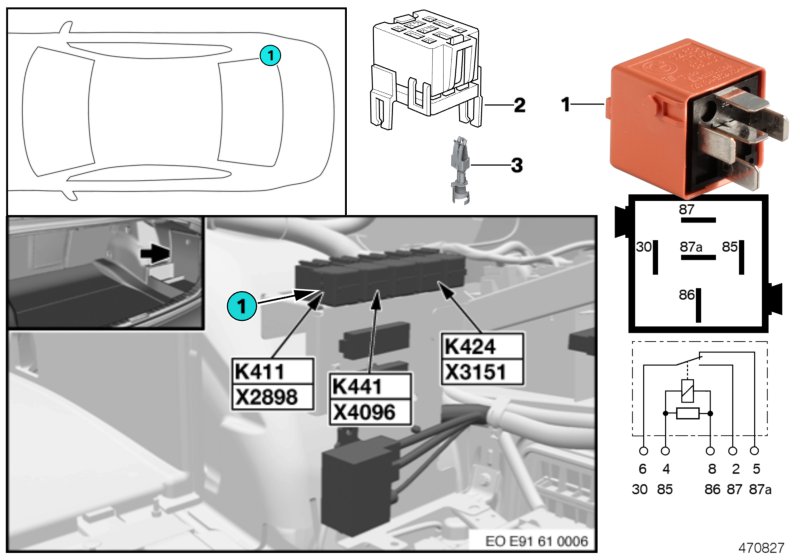 1

2

3

1

87

30

87a

85

86

1

K411
X2898

K441
X4096

K424
X3151

6 4 8 2 5
30 85 86 87 87a

EO E91 61 0006

470827