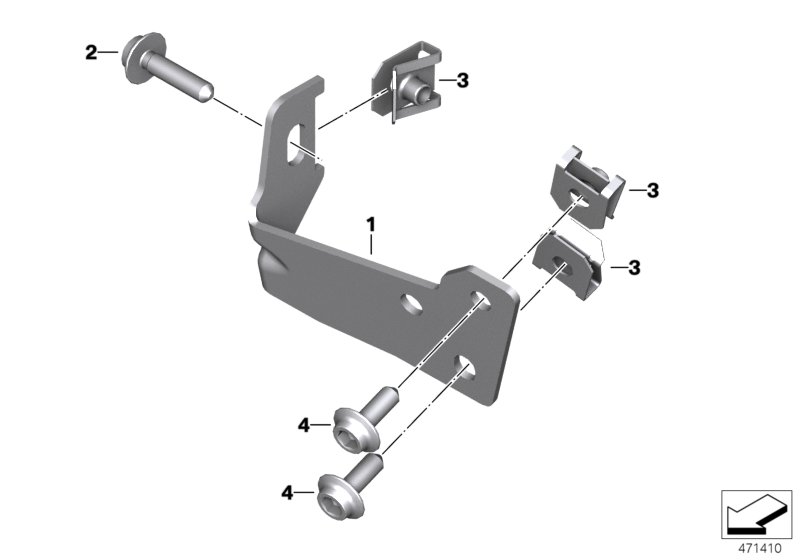 2
3
3
1
3
4
4
471410