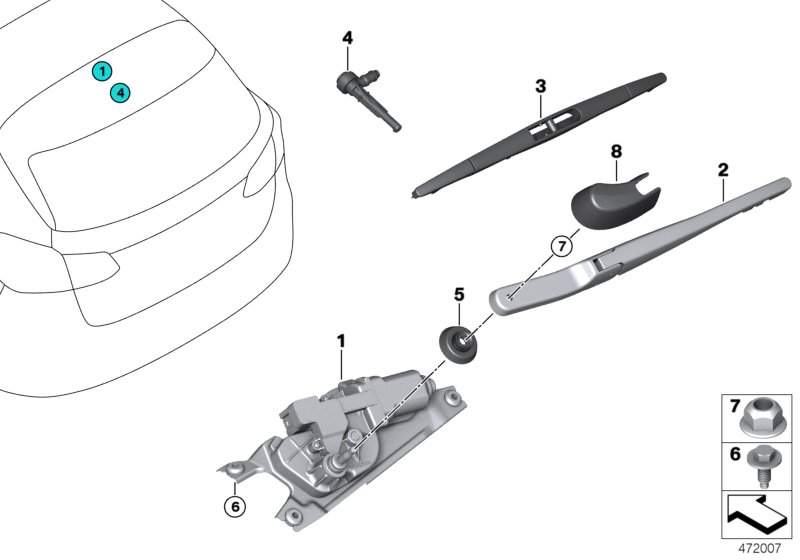 1
4
4
3
8
2
7
5
1
6
7
6
472007