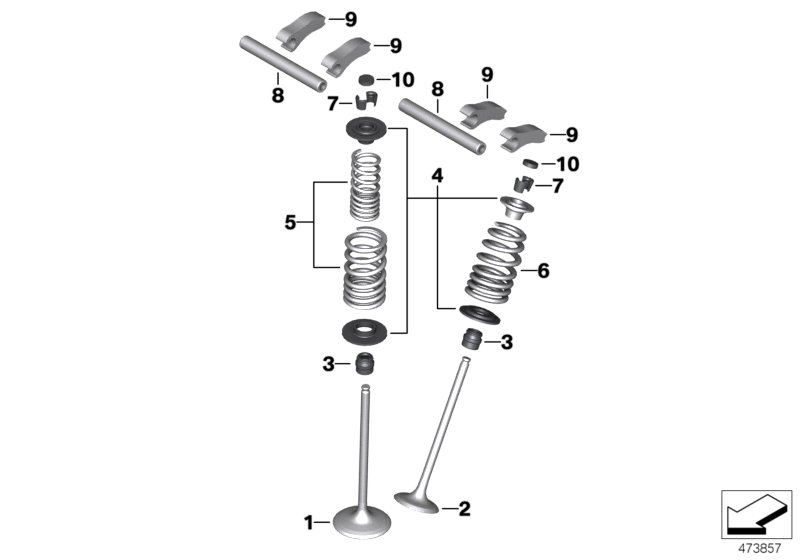 9
9
8
10
7
8
9
9
10
7
4
5
6
3
3
1
2
473857