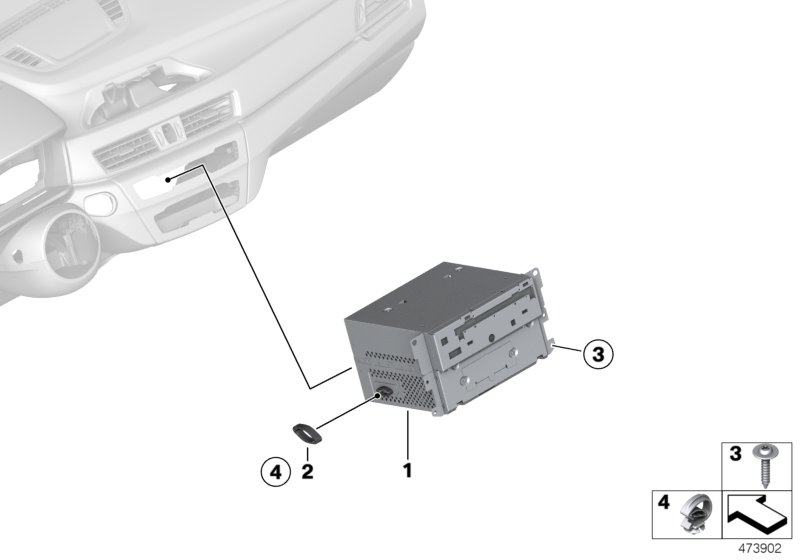 3
4
2
1
3
4
473902