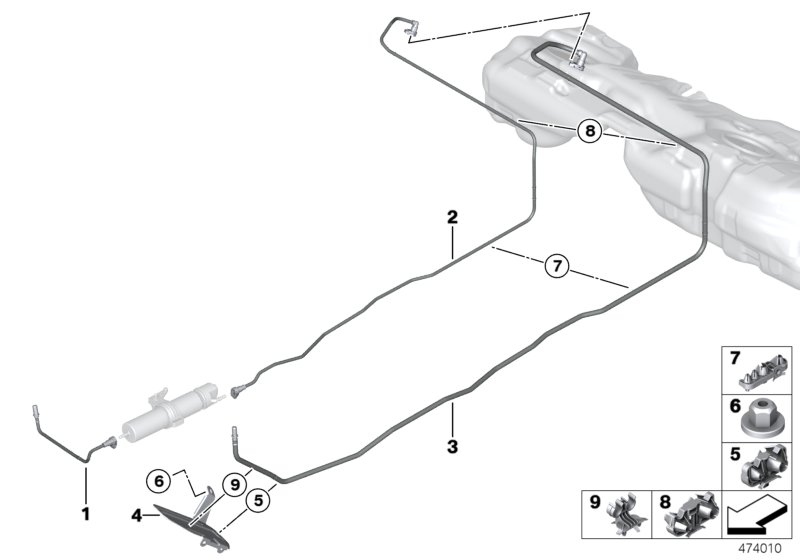 8
2
7
3
1
6
9
5
4
7
6
5
9
8
474010