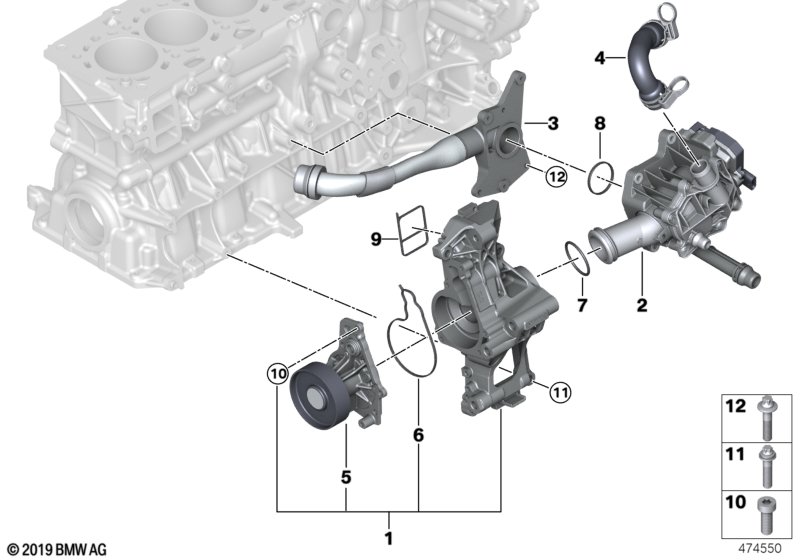 4
3
8
12
9
7
2
10
11
6
5
1
12
11
10
© 2019 BMW AG
474550