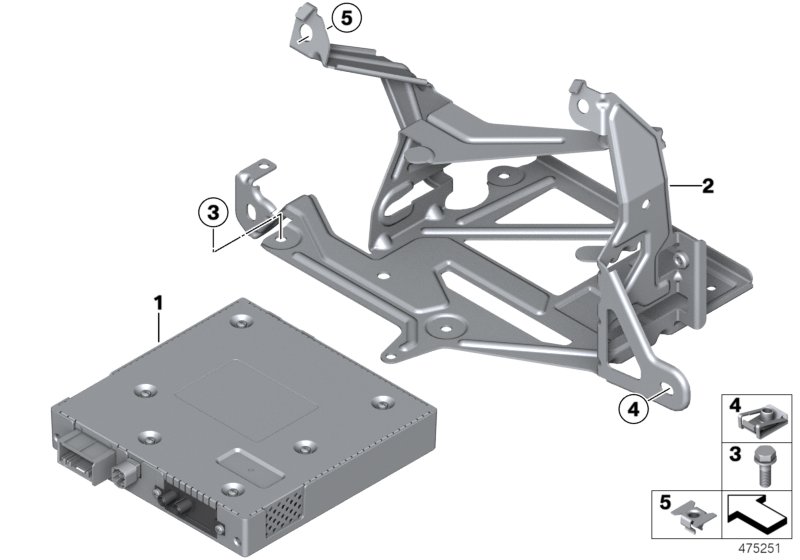 5
2
3
1
4
4
3
5
475251