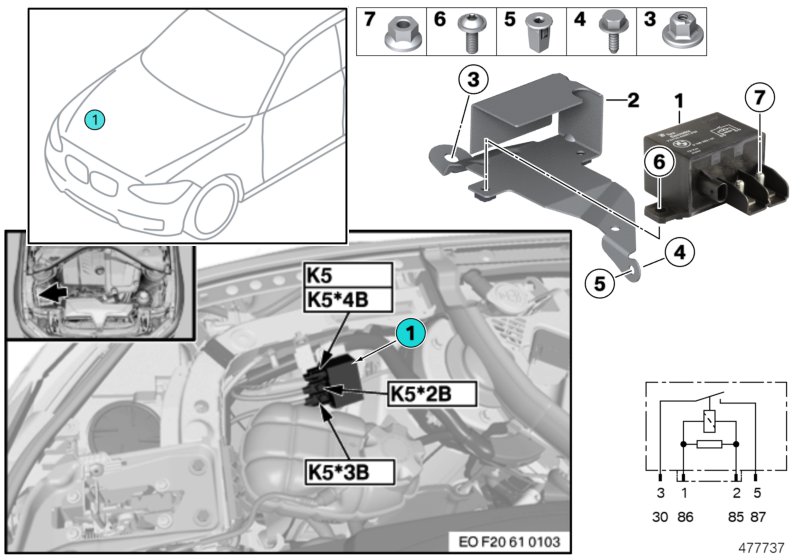 1

7 6 5 4 3

3
2
1
7
6
4
5

K5
K5*4B
1
K5*2B
K5*3B

EO F20 61 0103

3 1 2 5
30 86 85 87

477737