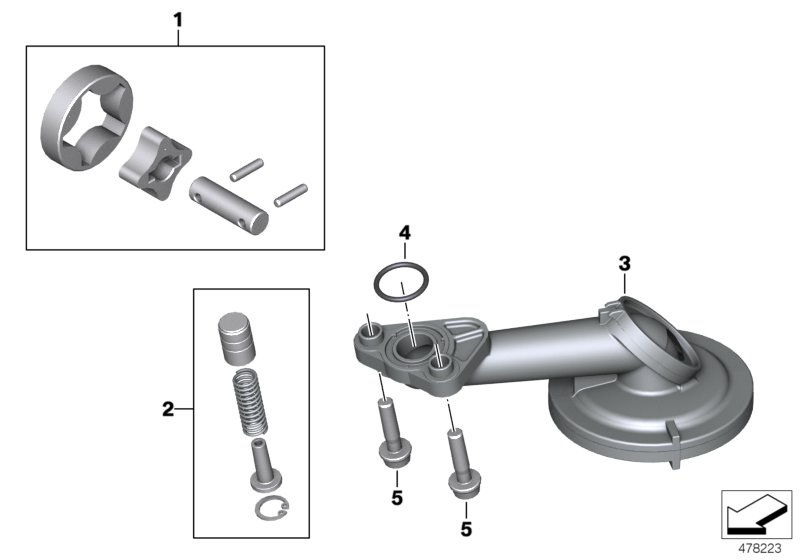 1

4

3

2

5

5

478223