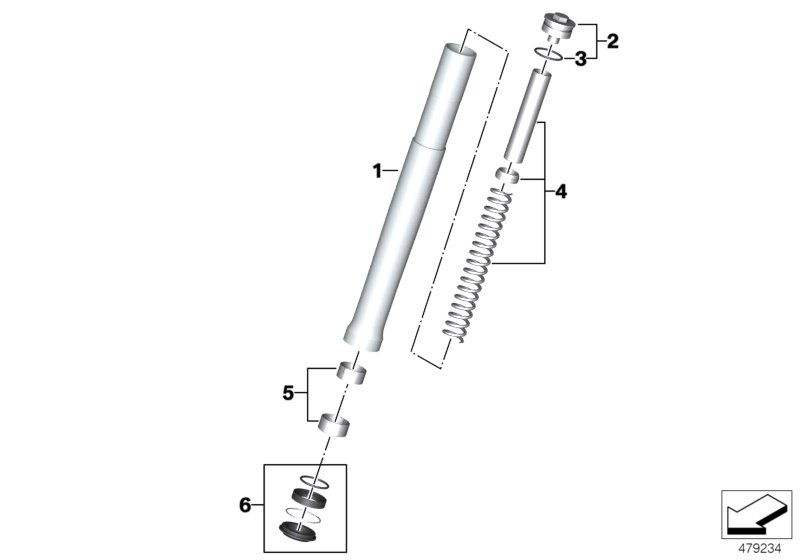 2
3
1
4
5
6
479234