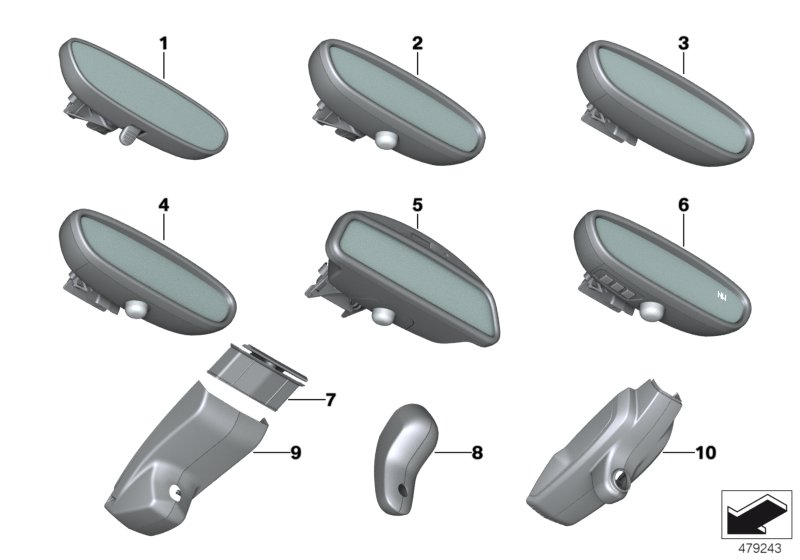 1
2
3
4
5
6
7
9
8
10
479243