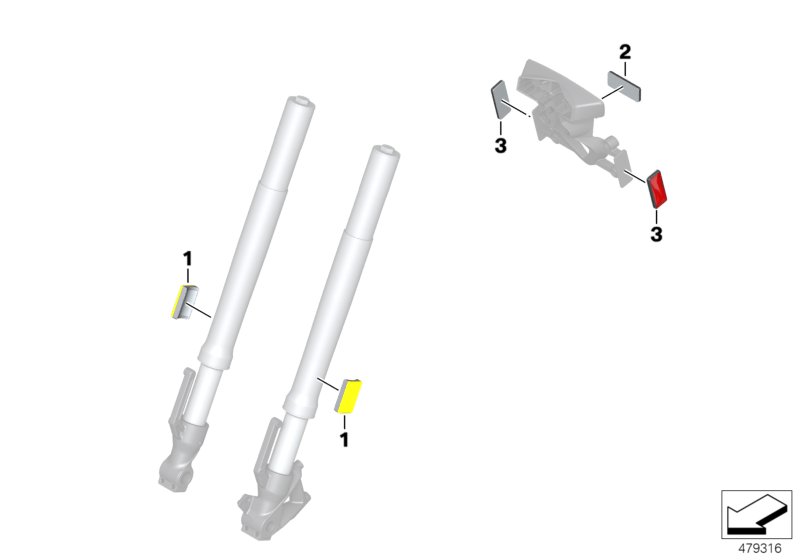 2
3
3
1
1
479316