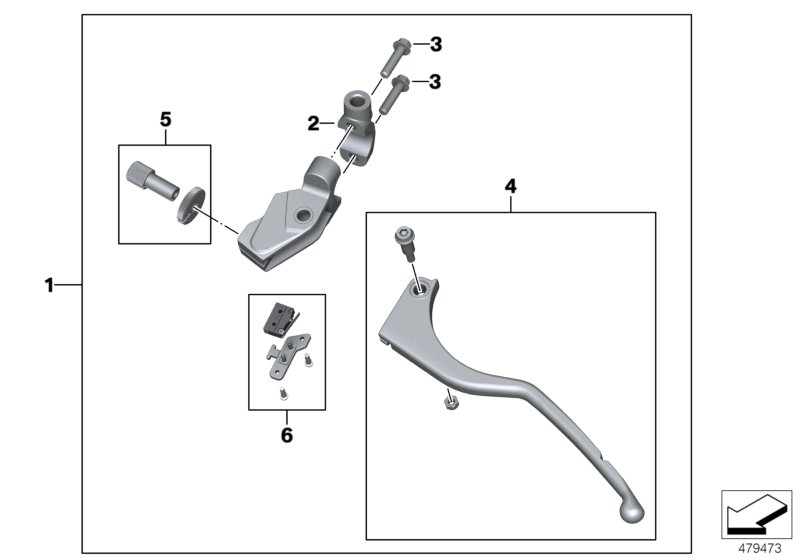 3
3
2
5
4
1
6
479473