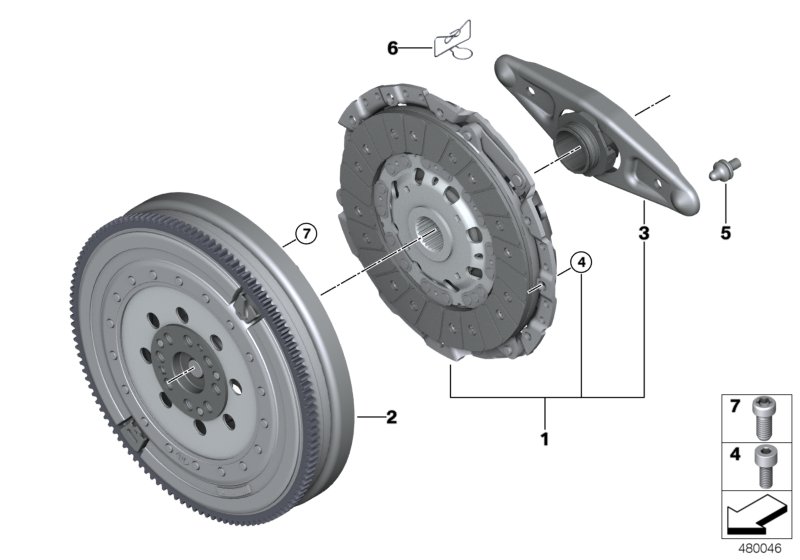 6
7
4
3
5
2
1
7
4
480046