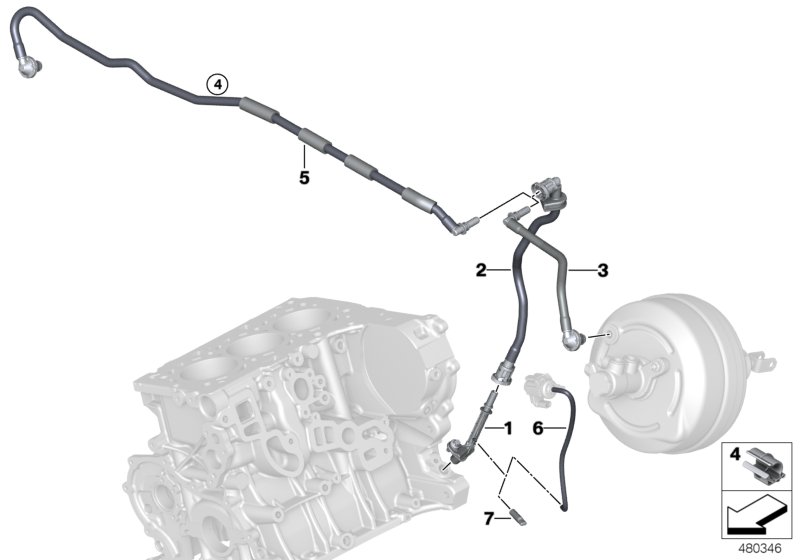 4
5
2
3
1
6
7
4
480346