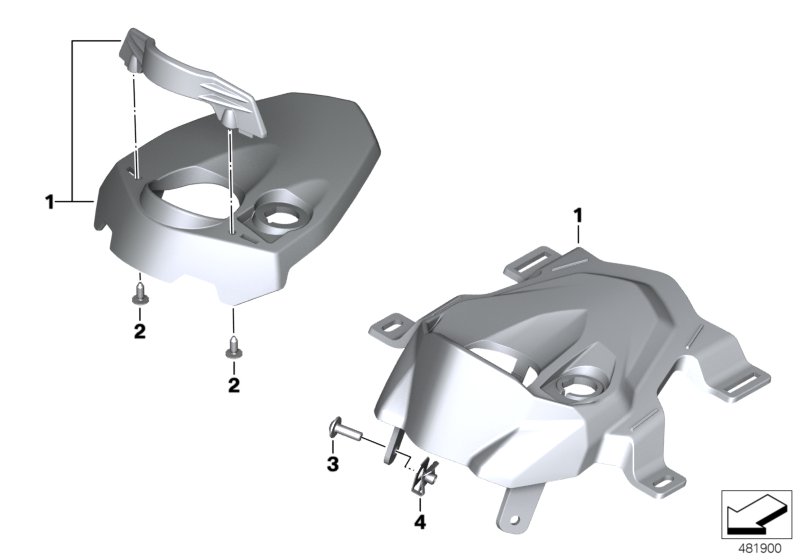 1
2
2
1
3
4
481900