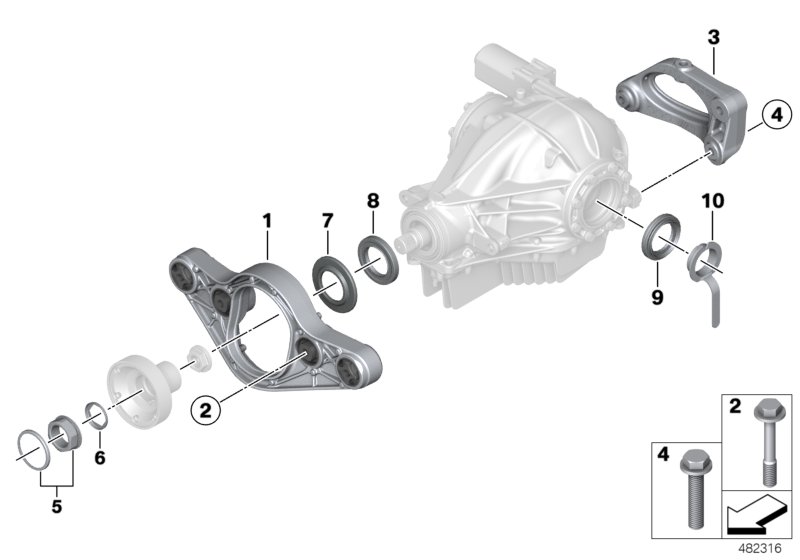 3
4
10
8
7
1
9
2
6
5
2
4
482316