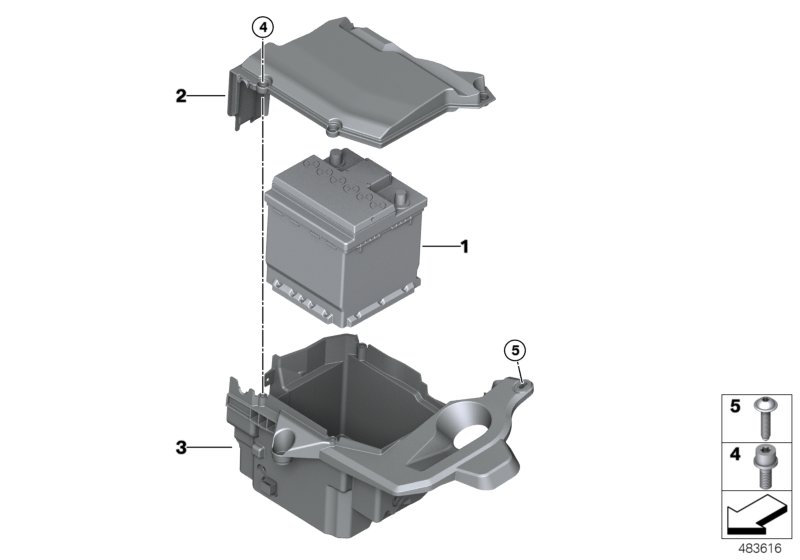 4
2
1
5
3
5
4
483616