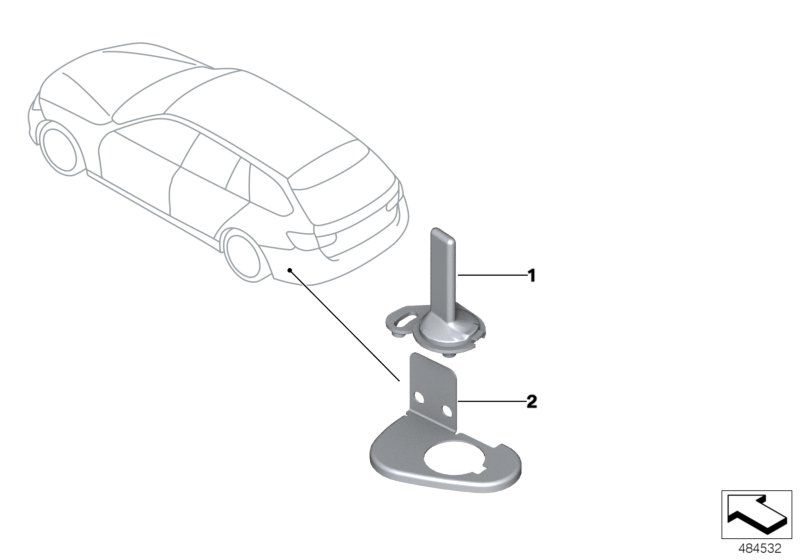 1
2
484532