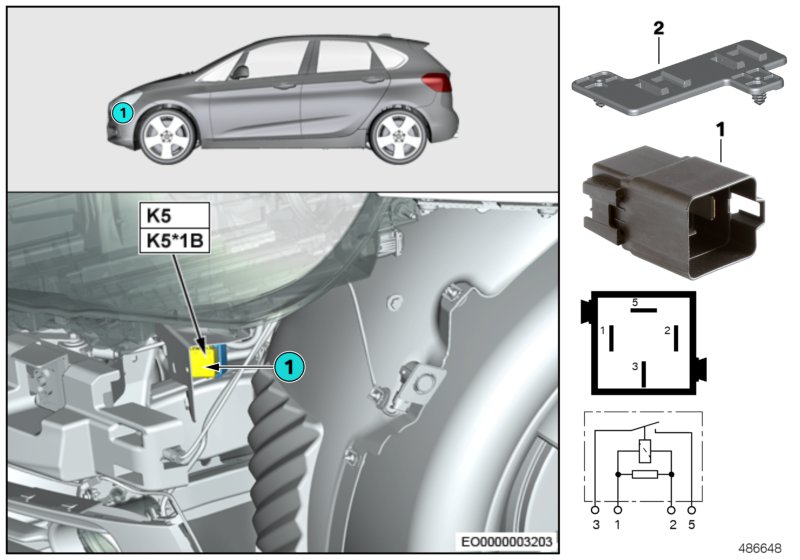 1

K5
K5*1B

1

EO0000003203

2

1

5
1
2
3

3 1 2 5

486648