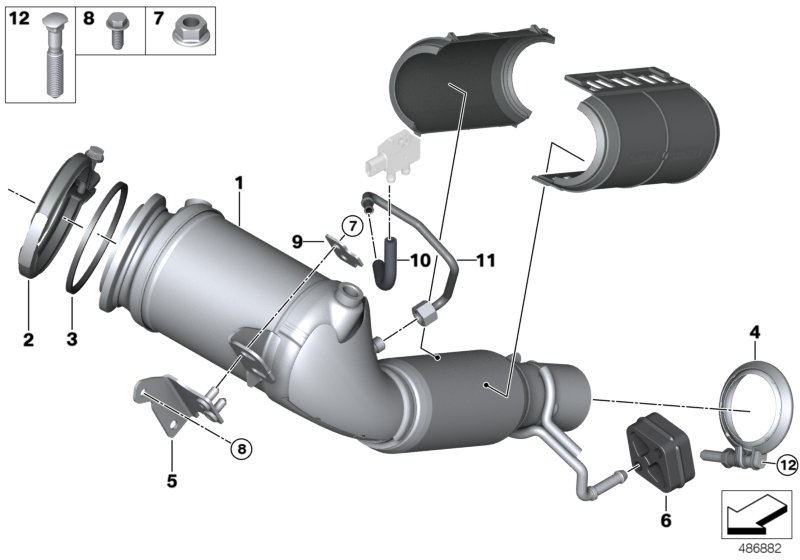 12
8
7
1
2
3
9
7
10
11
4
5
8
6
12
486882