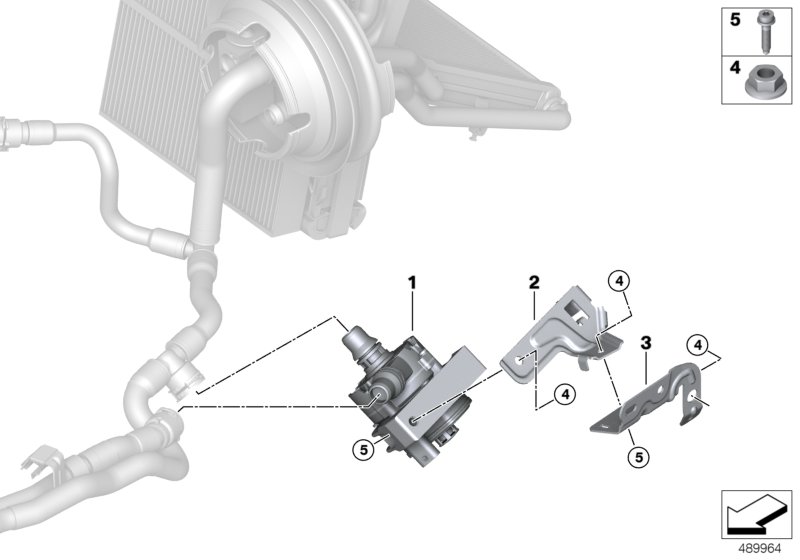 5
4
1
2
4
3
4
4
5
5
489964