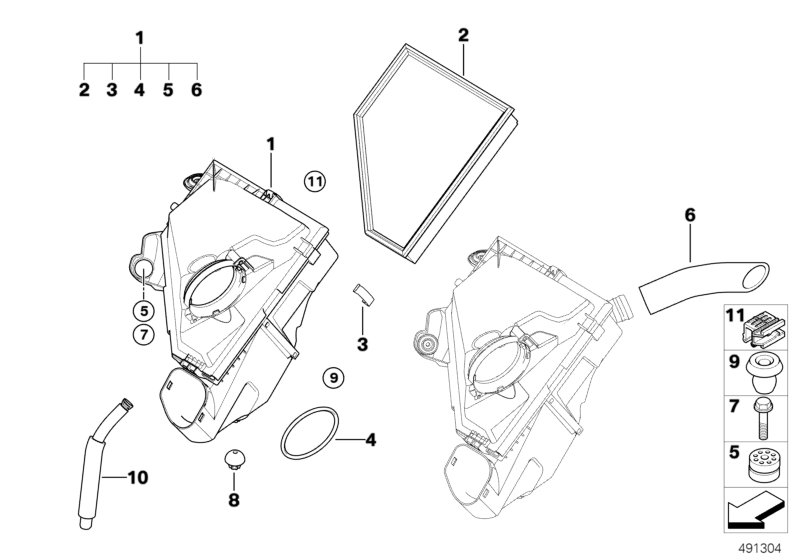 1
2 3 4 5 6
2
1
11
6
5
7
3
9
4
10
8
11
9
7
5
491304