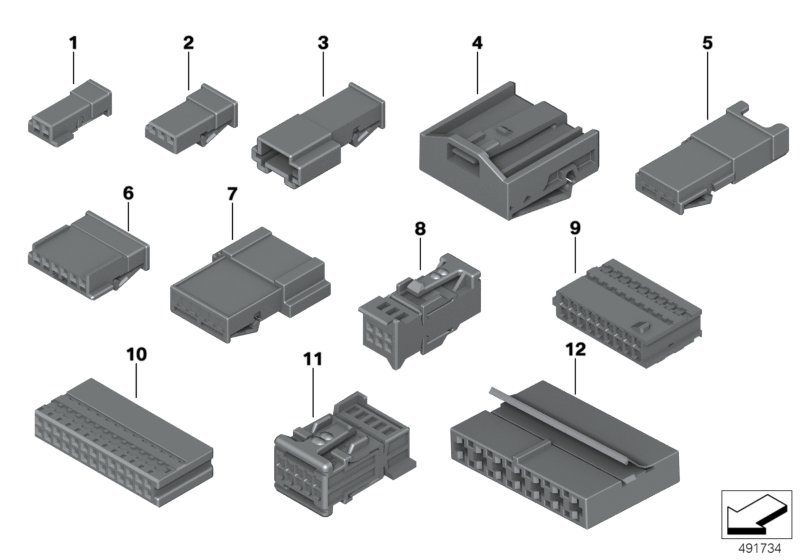 1
2
3
4
5
6
7
8
9
10
11
12
491734