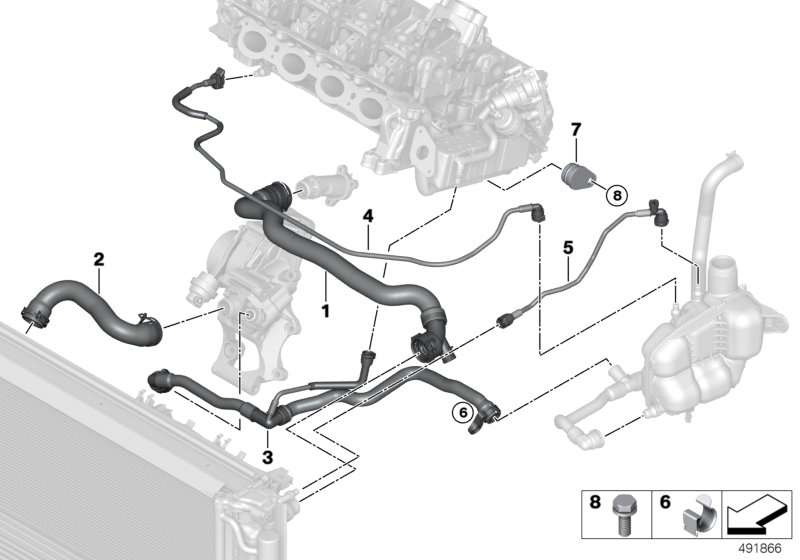 7
8
4
5
2
1
6
3
8
6
491866