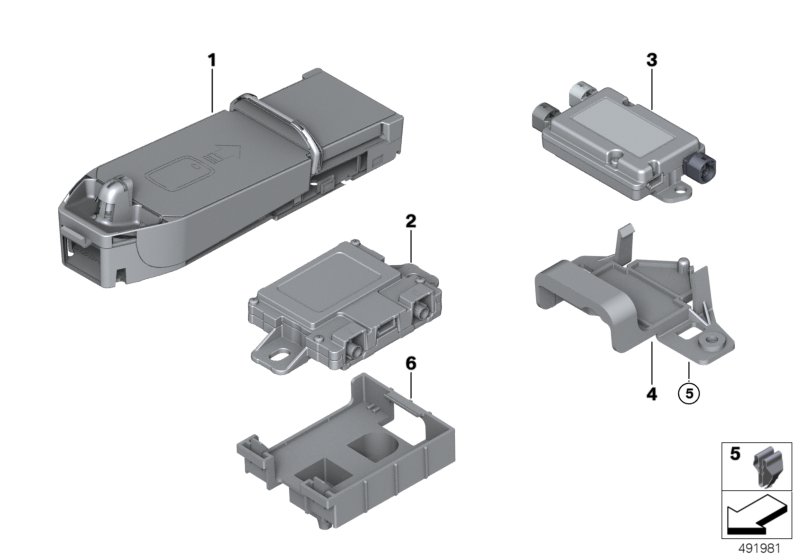 1
3
2
6
4
5
5
491981