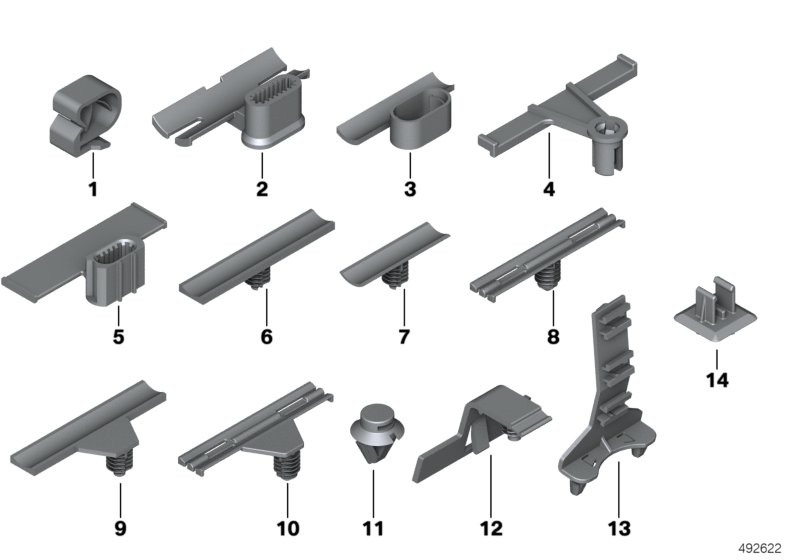 1
2
3
4
5
6
7
8
14
9
10
11
12
13
492622