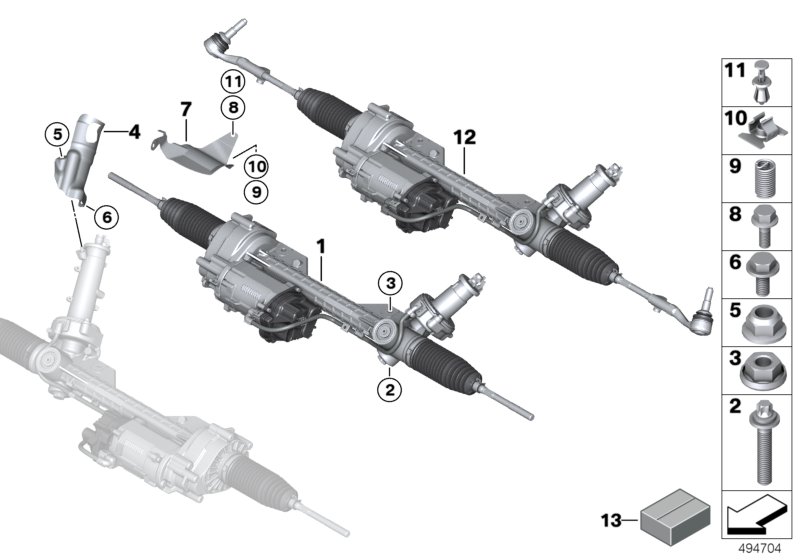 11
8
7
5
4
10
9
6
12
1
3
2
11
10
9
8
6
5
3
2
13
494704