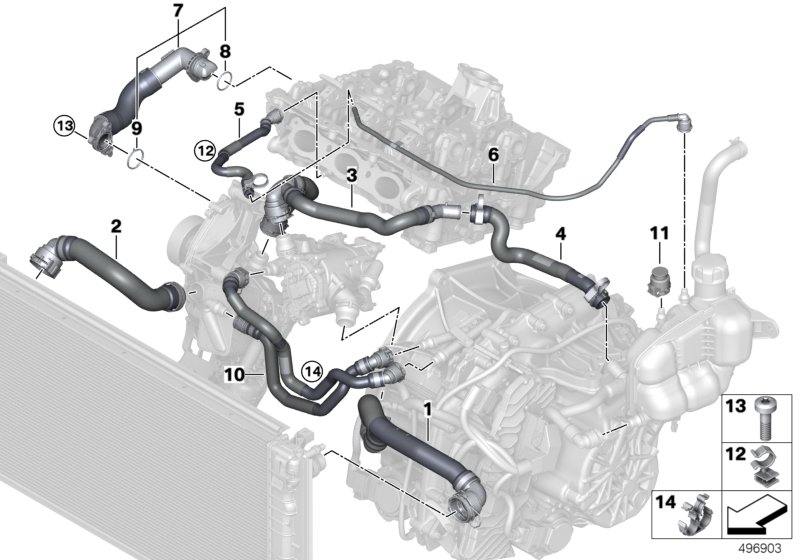 7
8
13
9
5
12
6
3
2
4
11
10
14
1
13
12
14
496903