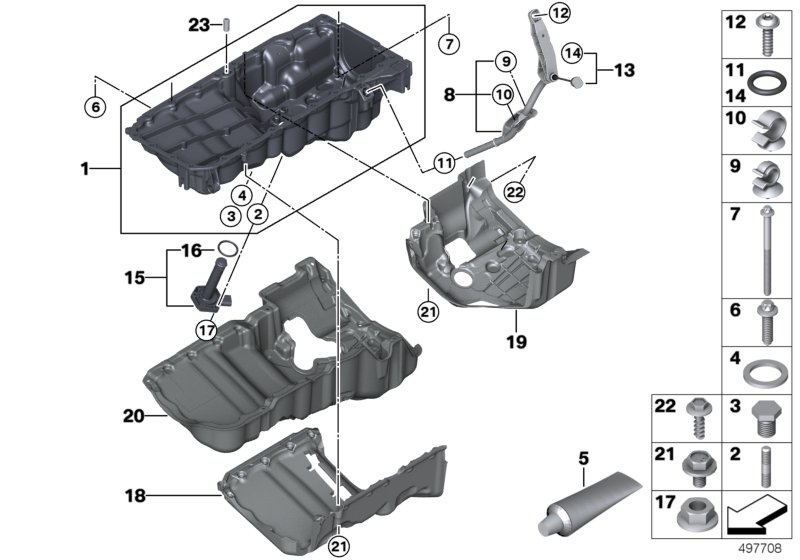 23
7
6
1
4
3
2
12
9
14
13
8
10
11
22
16
15
17
21
19
20
18
21
5
12
11
14
10
9
7
6
4
22
3
21
2
17
497708