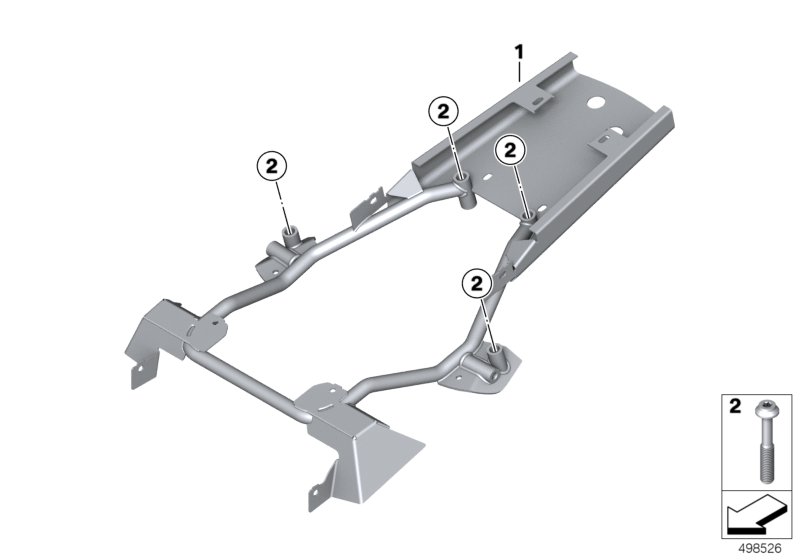 1
2
2
2
2
2
498526