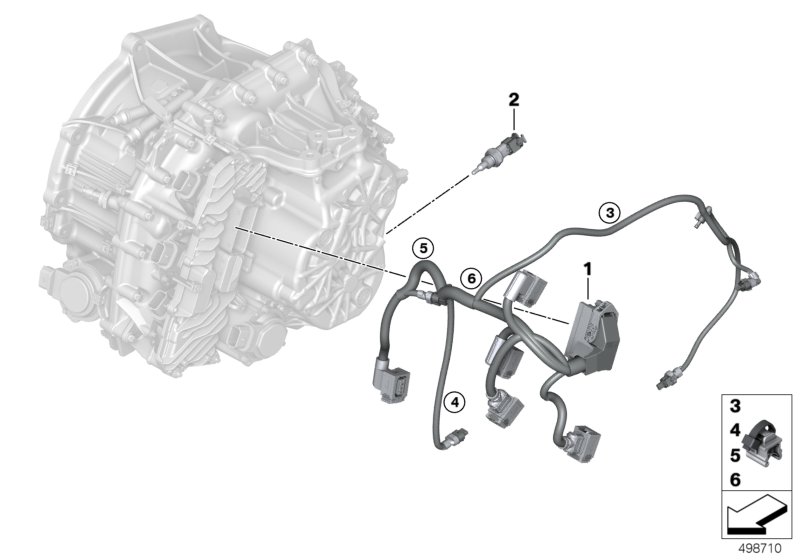 2

3

5

6

1

4

3
4
5
6

498710