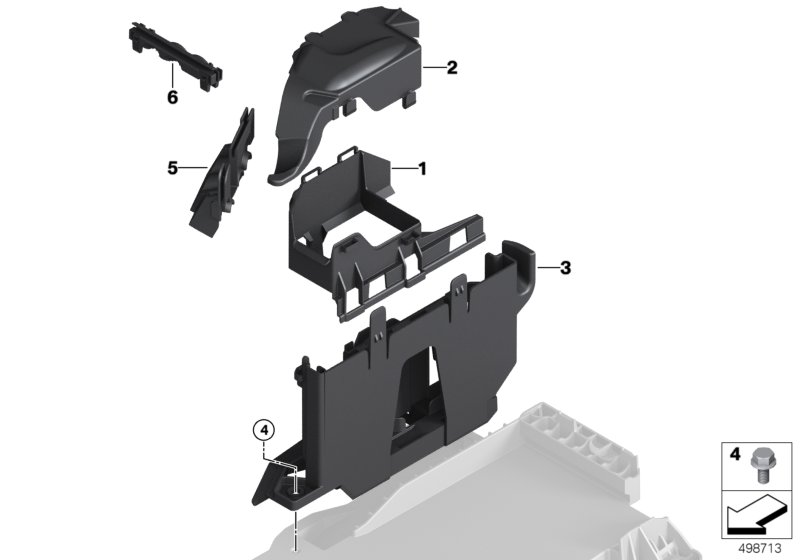 6
2
5
1
3
4
4
498713