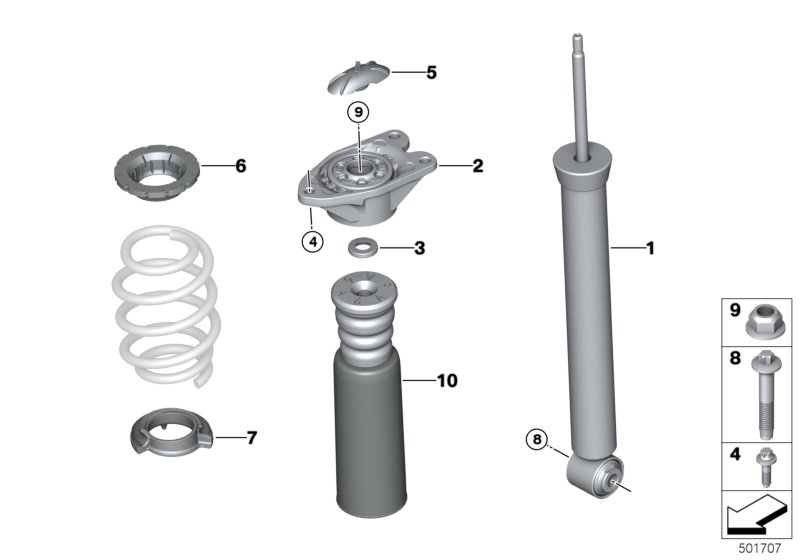 5
9
6
2
4
3
1
10
7
8
9
8
4
501707