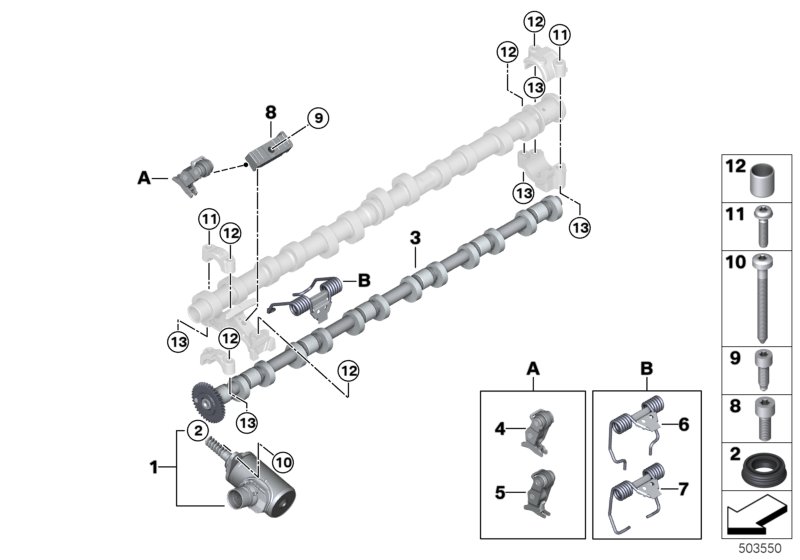 12
11
12
13
8
9
A
13
13
11
12
3
B
13
12
12
13
2
1
10
A
4
5
B
6
7
12
11
10
9
8
2
503550