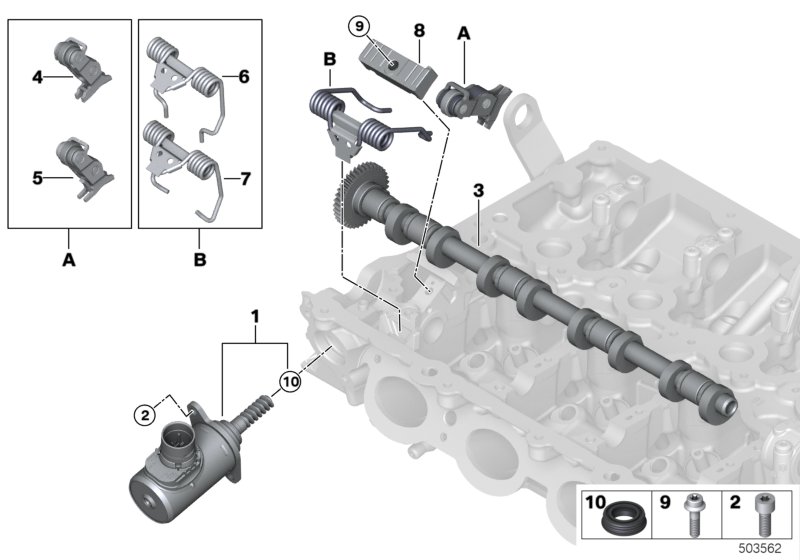 4
5
A
6
7
B
9
8
A
B
3
1
10
2
10
9
2
503562