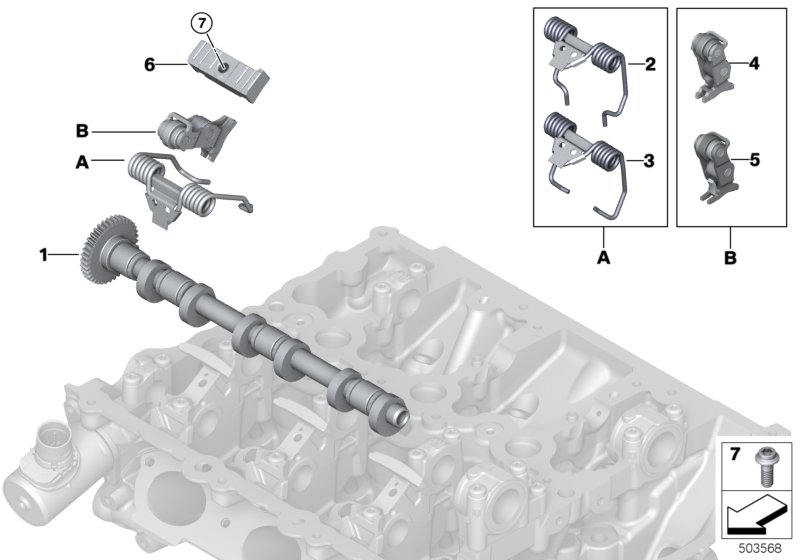 7
6
B
A
1
2
3
A
4
5
B
7
503568