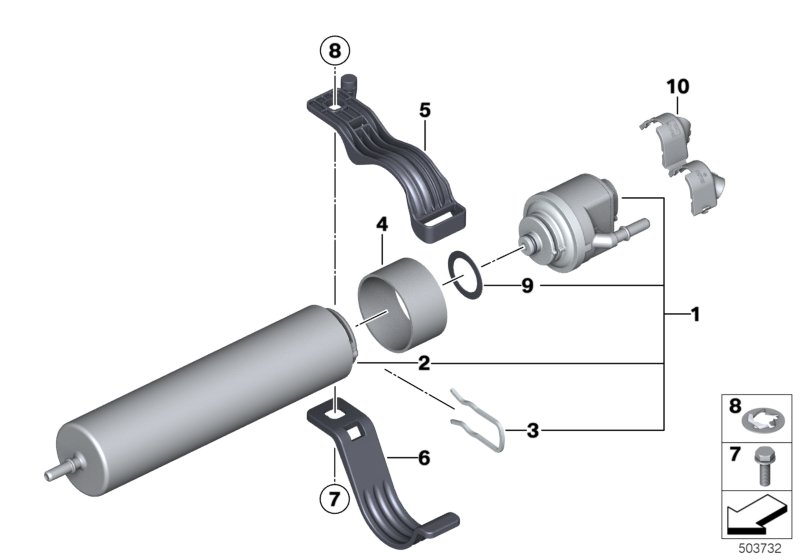 8
10
5
4
9
1
2
3
6
7
8
7
503732