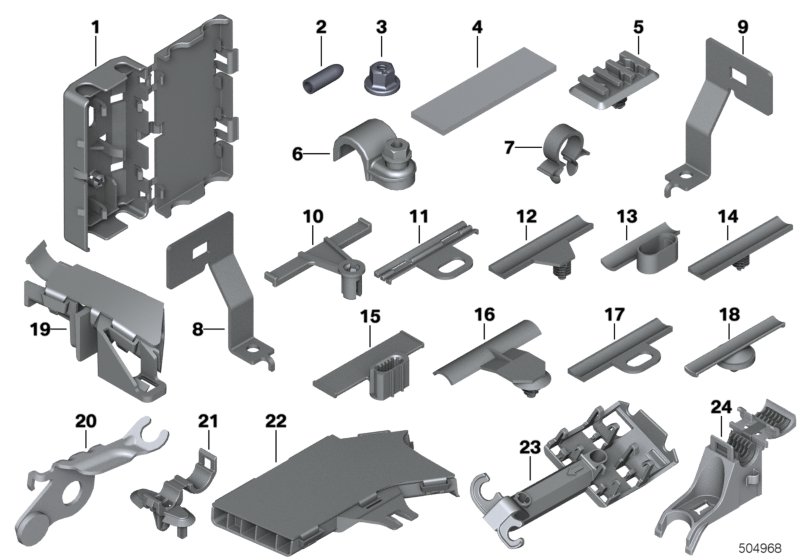 1
2
3
4
5
9
6
7
10
11
12
13
14
19
8
15
16
17
18
20
21
22
23
24
504968