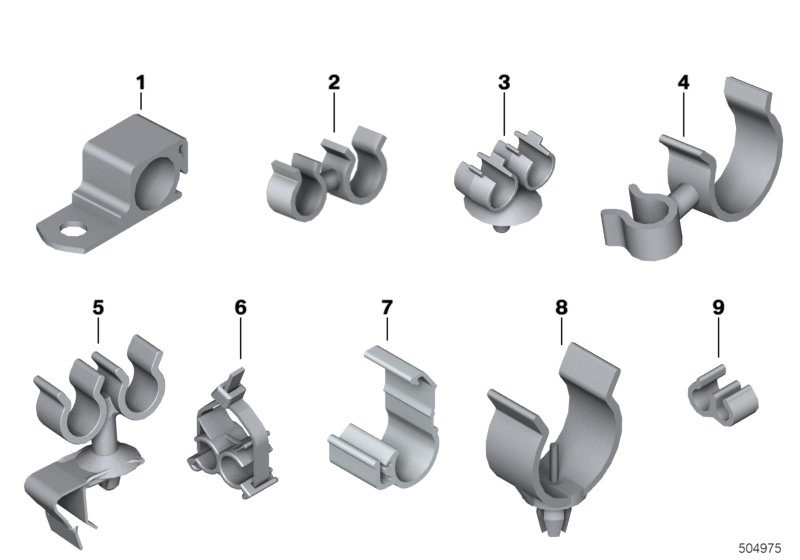 1
2
3
4
5
6
7
8
9
504975