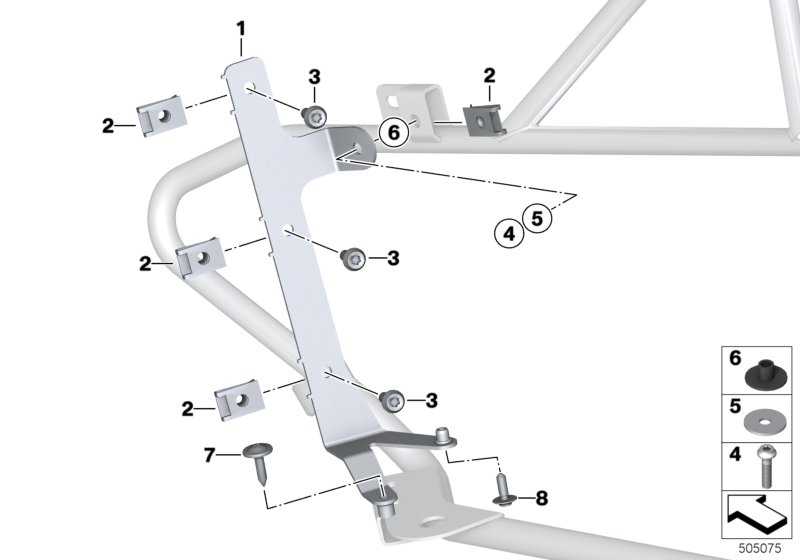 1
3
2
2
6
4
5
2
3
2
3
7
8
6
5
4
505075