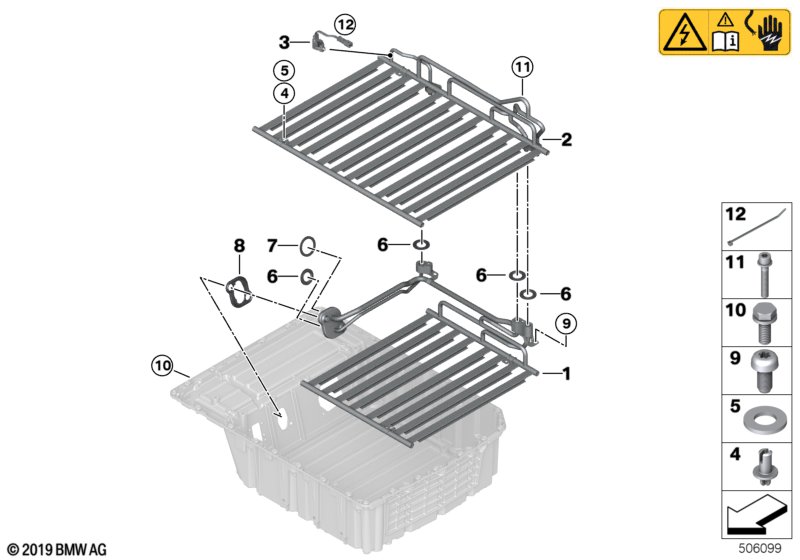 12
3
5
4
11
2
8
7
6
6
6
6
9
10
1
12
11
10
9
5
4
© 2019 BMW AG
506099