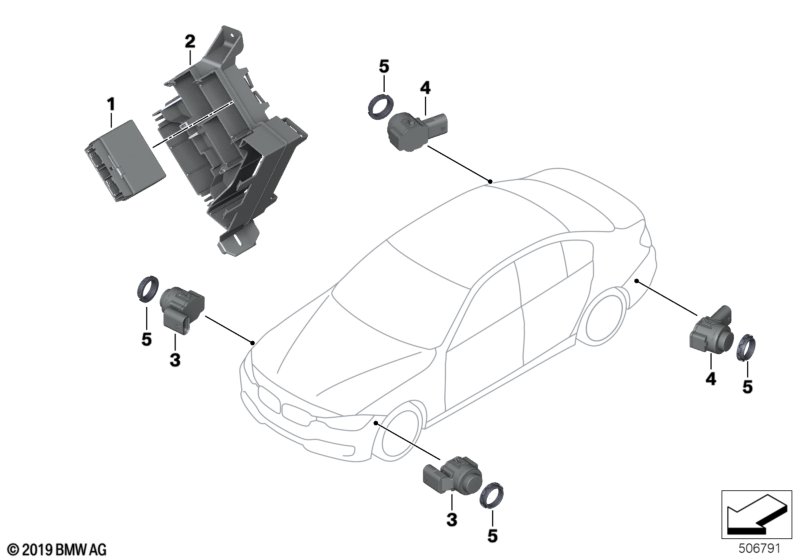 2
1
5
4
5
3
4
5
3
5
© 2019 BMW AG
506791