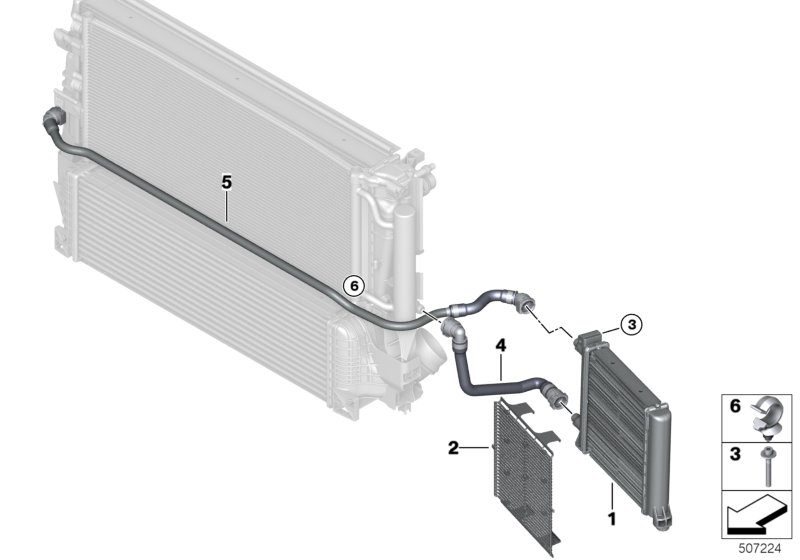 5
6
3
4
2
1
6
3
507224